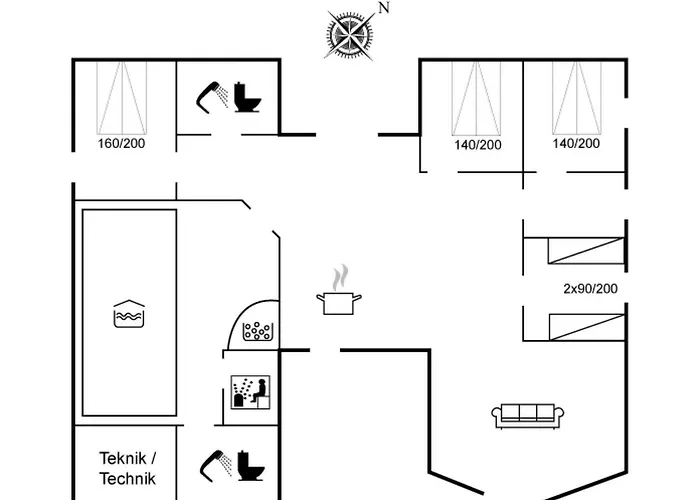 N

160/200

140/200

140/200

2x90/200

Teknik / Technik